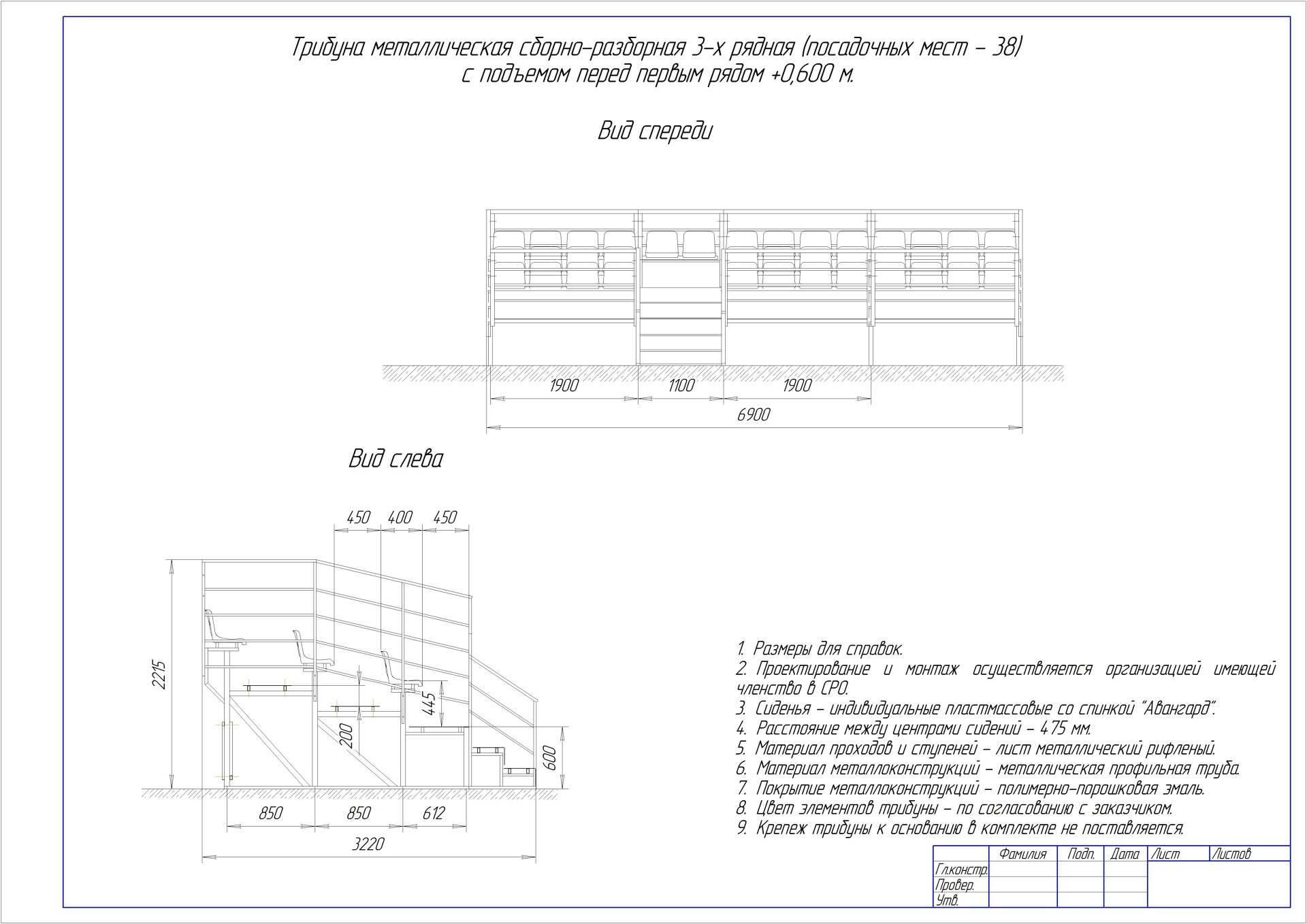 Трибуна металлическая сборно-разборная 3-х рядная (посадочных мест – 38)
с подъемом перед первым рядом +0,600 м.

Вид спереди

1900
1100
1900
6900

Вид слева

450
400
450
2215
445
200
600
850
850
612
3220

1. Размеры для справок.
2. Проектирование и монтаж осуществляется организацией имеющей членство в СРО.
3. Сиденья – индивидуальные пластмассовые со спинкой "Авангард".
4. Расстояние между центрами сидений – 475 мм.
5. Материал проходов и ступеней – лист металлический рифленый.
6. Материал металлоконструкций – металлическая профильная труба.
7. Покрытие металлоконструкций – полимерно-порошковая эмаль.
8. Цвет элементов трибуны – по согласованию с заказчиком.
9. Крепеж трибуны к основанию в комплекте не поставляется.

| | Фамилия | Подп. | Дата | Лист | Листов |
|---|---|---|---|---|---|
| Гл.констр. | | | | | |
| Провер. | | | | | |
| Утв. | | | | | |